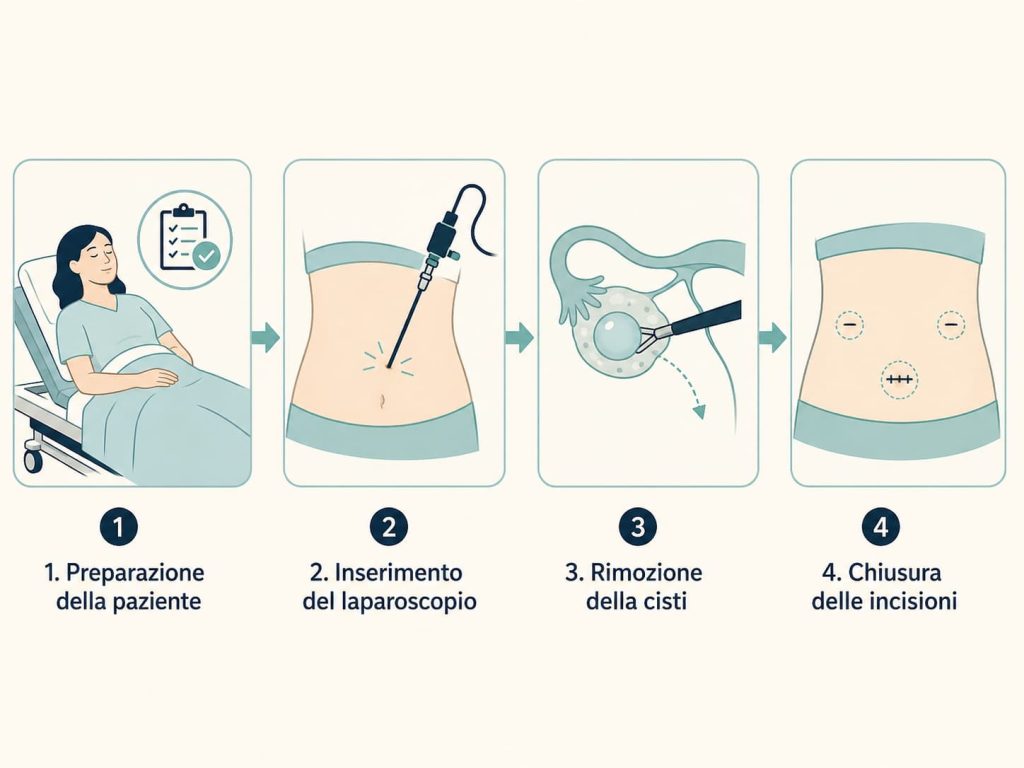 1
1. Preparazione della paziente

2
2. Inserimento del laparoscopio

3
3. Rimozione della cisti

4
4. Chiusura delle incisioni